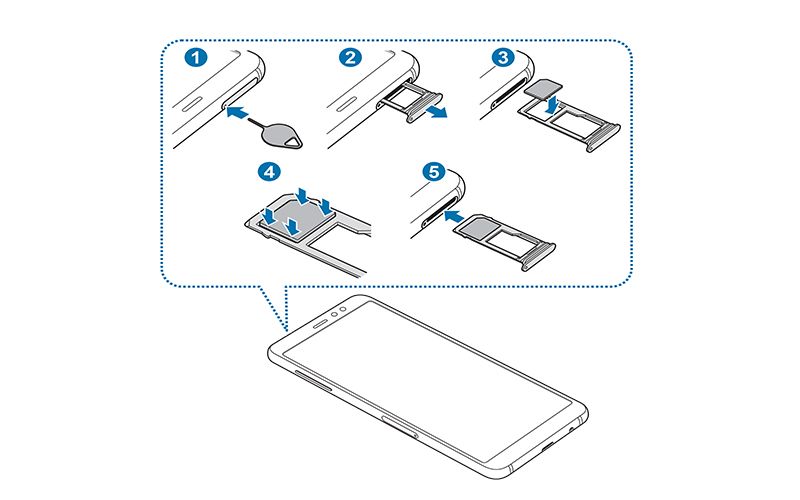 1
2
3
4
5