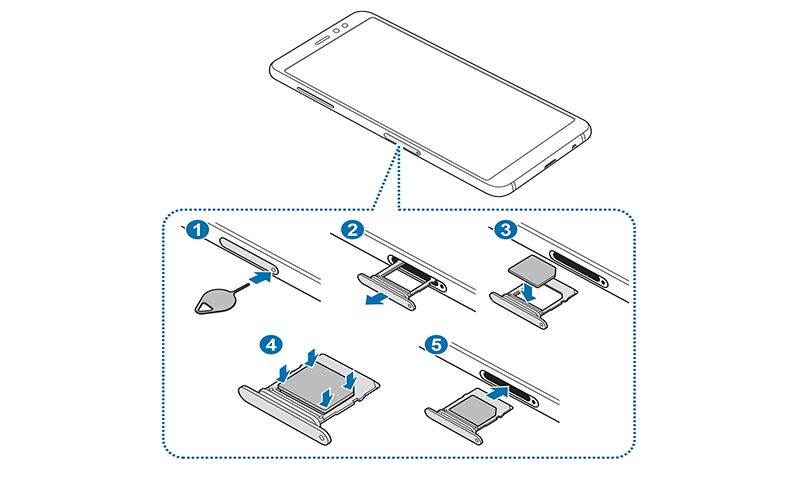 1

2

3

4

5